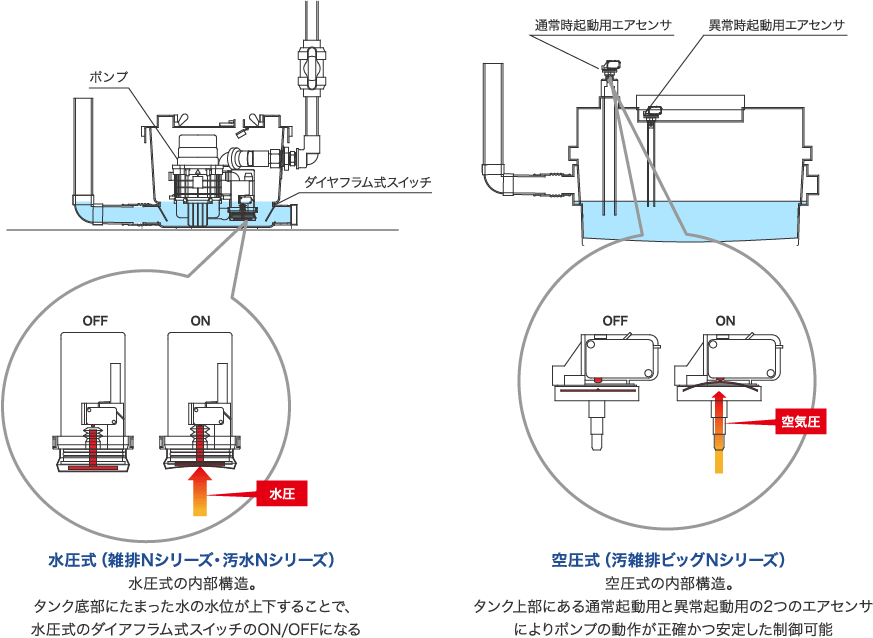 ポンプ

ダイヤフラム式スイッチ

OFF

ON

水圧

水圧式（雑排Nシリーズ・汚水Nシリーズ）

水圧式の内部構造。
タンク底部にたまった水の水位が上下することで、
水圧式のダイアフラム式スイッチのON/OFFになる

通常時起動用エアセンサ

異常時起動用エアセンサ

OFF

ON

空気圧

空圧式（汚雑排ビッグNシリーズ）

空圧式の内部構造。
タンク上部にある通常起動用と異常起動用の2つのエアセンサ
によりポンプの動作が正確かつ安定した制御可能